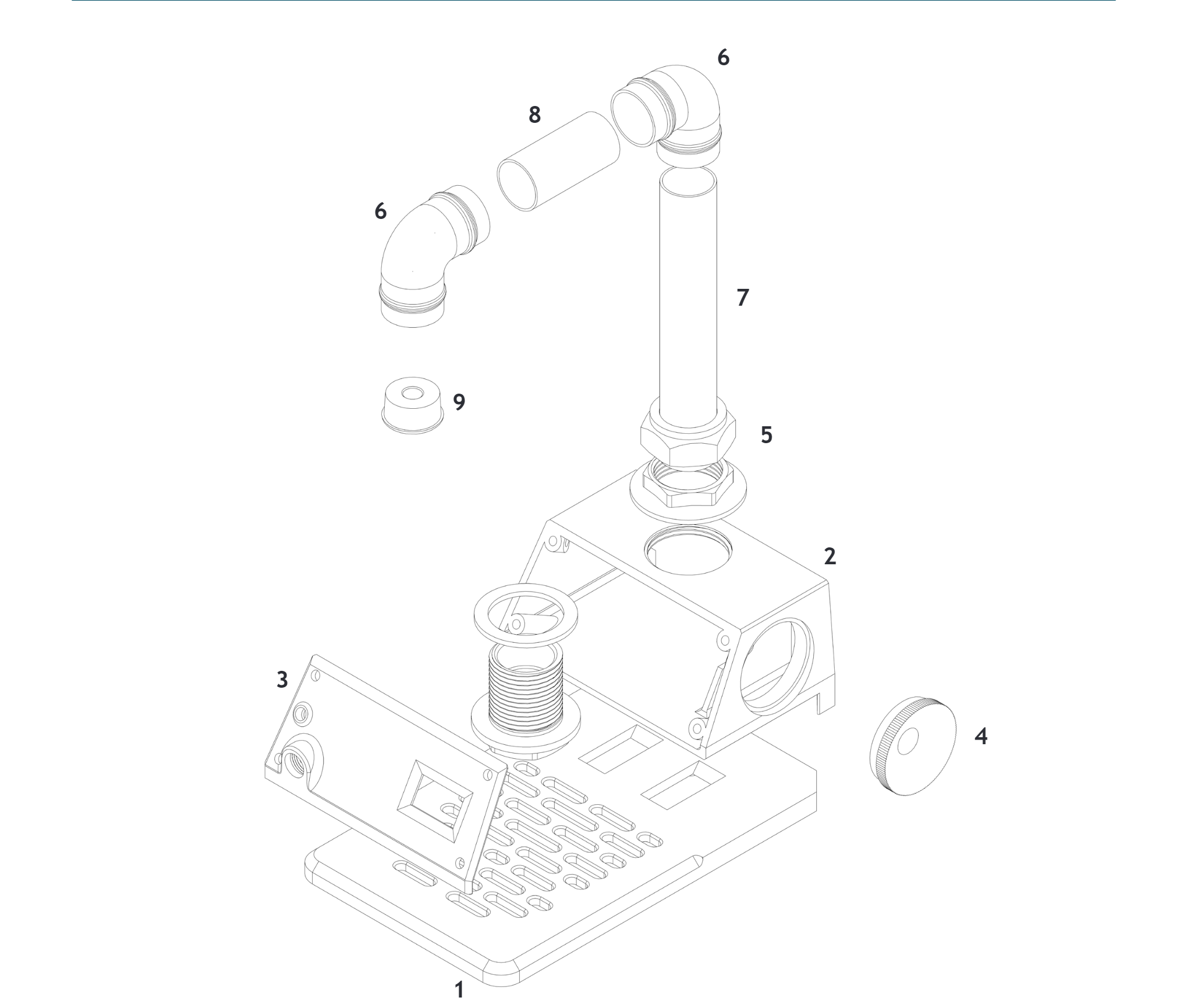 6
8
6
7
9
5
2
3
4
1